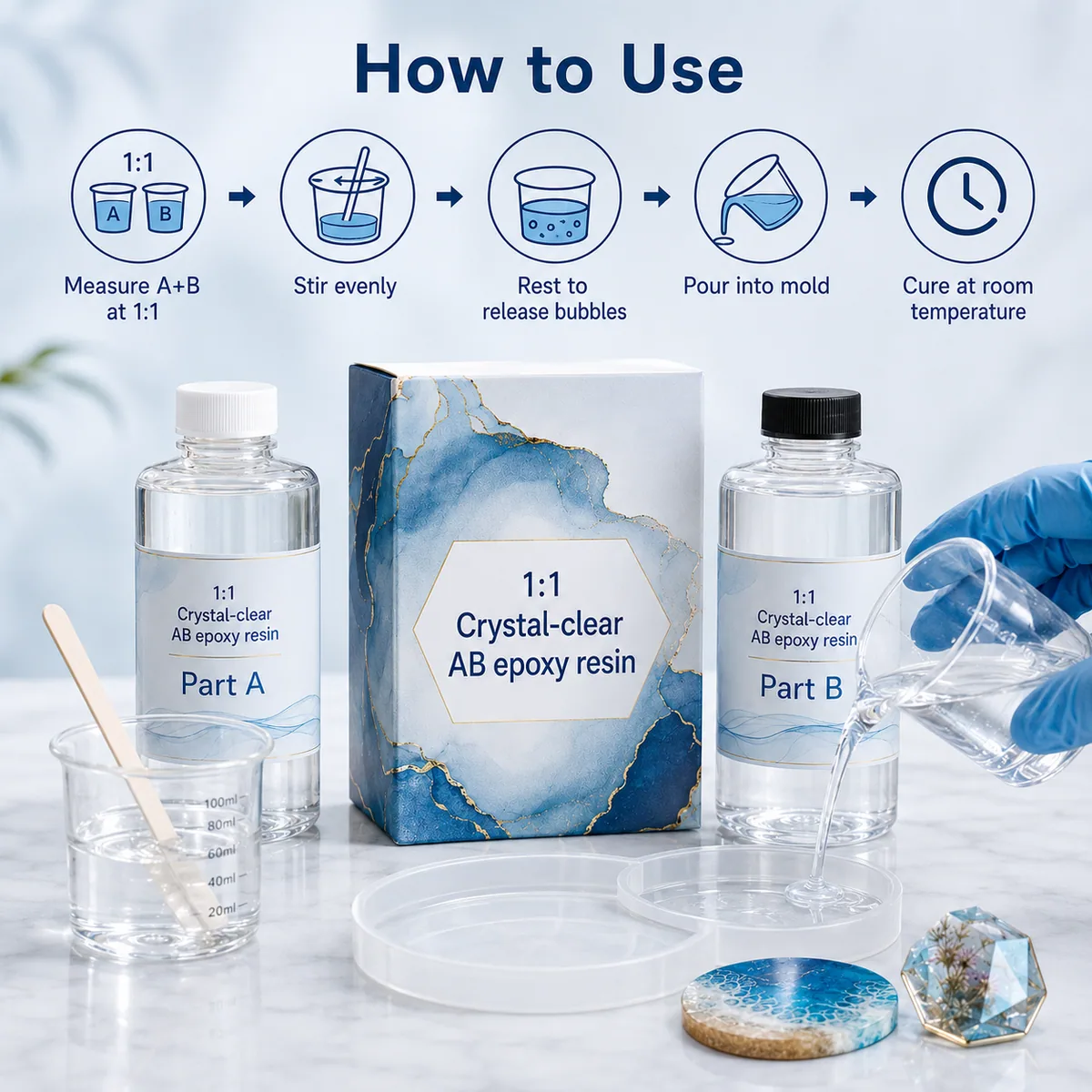 How to Use

1:1

A B

Measure A+B at 1:1

Stir evenly

Rest to release bubbles

Pour into mold

Cure at room temperature

1:1
Crystal-clear
AB epoxy resin
Part A

1:1
Crystal-clear
AB epoxy resin

1:1
Crystal-clear
AB epoxy resin
Part B

100ml
80ml
60ml
40ml
20ml